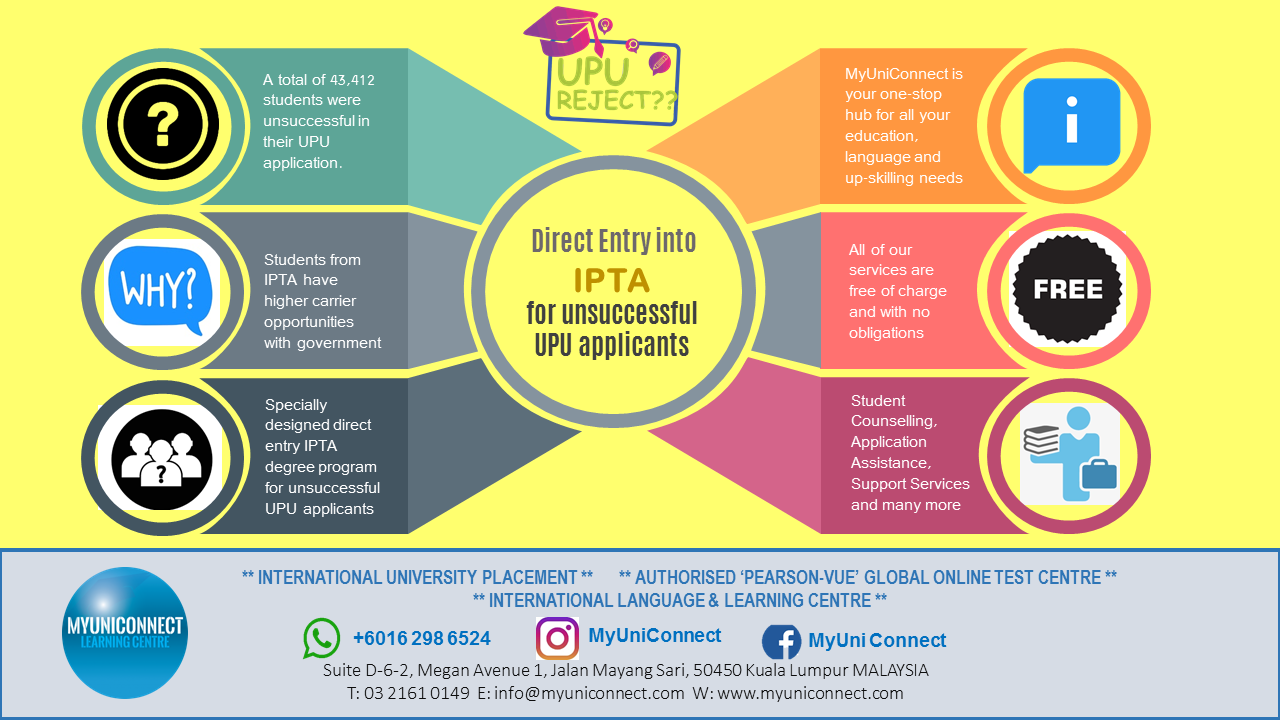 UPU REJECT??

?

A total of 43,412 students were unsuccessful in their UPU application.

WHY?

Students from IPTA have higher carrier opportunities with government

?

Specially designed direct entry IPTA degree program for unsuccessful UPU applicants

Direct Entry into
IPTA
for unsuccessful UPU applicants

MyUniConnect is your one-stop hub for all your education, language and up-skilling needs

i

All of our services are free of charge and with no obligations

FREE

Student Counselling, Application Assistance, Support Services and many more

MYUNICONNECT
LEARNING CENTRE

** INTERNATIONAL UNIVERSITY PLACEMENT ** ** AUTHORISED 'PEARSON-VUE' GLOBAL ONLINE TEST CENTRE **
** INTERNATIONAL LANGUAGE & LEARNING CENTRE **

+6016 298 6524 MyUniConnect MyUni Connect

Suite D-6-2, Megan Avenue 1, Jalan Mayang Sari, 50450 Kuala Lumpur MALAYSIA
T: 03 2161 0149 E: info@myuniconnect.com W: www.myuniconnect.com